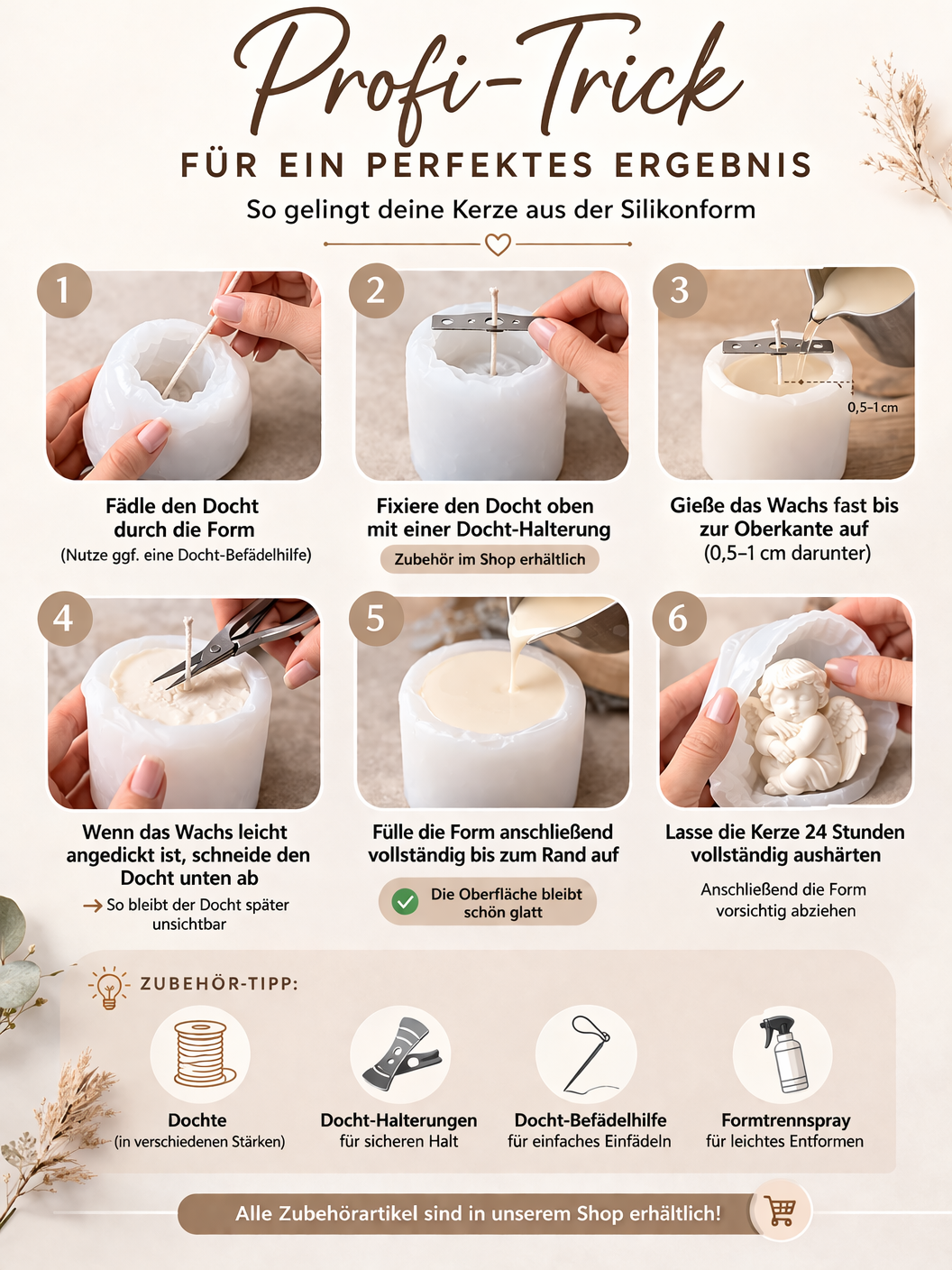 Profi-Trick
FÜR EIN PERFEKTES ERGEBNIS
So gelingt deine Kerze aus der Silikonform

1
Fädle den Docht durch die Form
(Nutze ggf. eine Docht-Befädelhilfe)

2
Fixiere den Docht oben mit einer Docht-Halterung
Zubehör im Shop erhältlich

3
0,5–1 cm
Gieße das Wachs fast bis zur Oberkante auf
(0,5–1 cm darunter)

4
Wenn das Wachs leicht angedickt ist, schneide den Docht unten ab
→ So bleibt der Docht später unsichtbar

5
Fülle die Form anschließend vollständig bis zum Rand auf
Die Oberfläche bleibt schön glatt

6
Lasse die Kerze 24 Stunden vollständig aushärten
Anschließend die Form vorsichtig abziehen

ZUBEHÖR-TIPP:

Dochte
(in verschiedenen Stärken)

Docht-Halterungen
für sicheren Halt

Docht-Befädelhilfe
für einfaches Einfädeln

Formtrennspray
für leichtes Entformen

Alle Zubehörartikel sind in unserem Shop erhältlich!