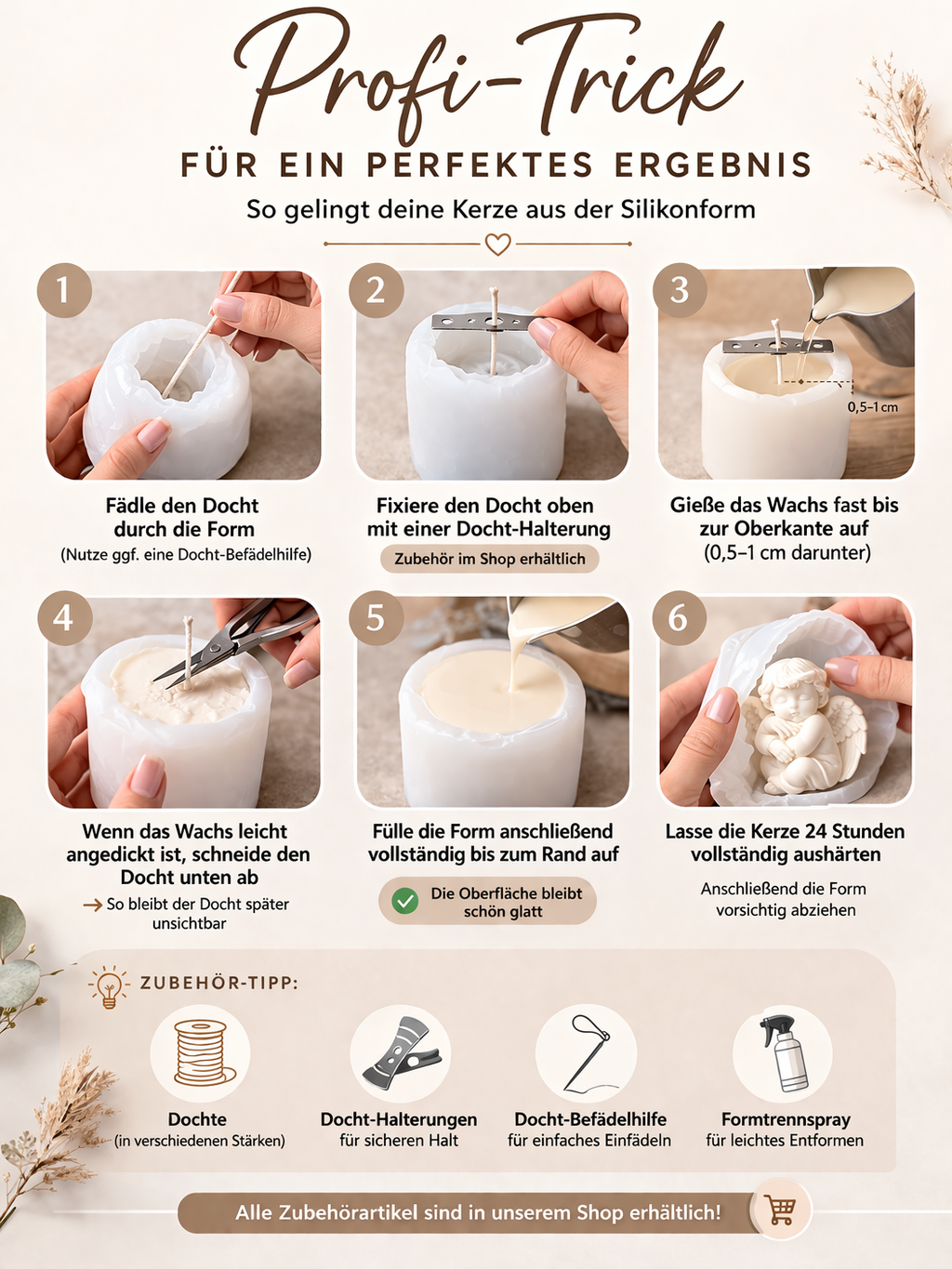 Profi-Trick
FÜR EIN PERFEKTES ERGEBNIS
So gelingt deine Kerze aus der Silikonform

1
Fädle den Docht durch die Form
(Nutze ggf. eine Docht-Befädelhilfe)

2
Fixiere den Docht oben mit einer Docht-Halterung
Zubehör im Shop erhältlich

3
0,5–1 cm
Gieße das Wachs fast bis zur Oberkante auf
(0,5–1 cm darunter)

4
Wenn das Wachs leicht angedickt ist, schneide den Docht unten ab
→ So bleibt der Docht später unsichtbar

5
Fülle die Form anschließend vollständig bis zum Rand auf
Die Oberfläche bleibt schön glatt

6
Lasse die Kerze 24 Stunden vollständig aushärten
Anschließend die Form vorsichtig abziehen

ZUBEHÖR-TIPP:

Dochte
(in verschiedenen Stärken)

Docht-Halterungen
für sicheren Halt

Docht-Befädelhilfe
für einfaches Einfädeln

Formtrennspray
für leichtes Entformen

Alle Zubehörartikel sind in unserem Shop erhältlich!